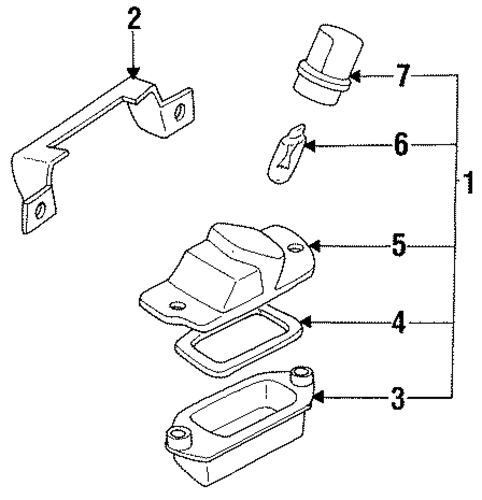 2
7
6
1
5
4
3