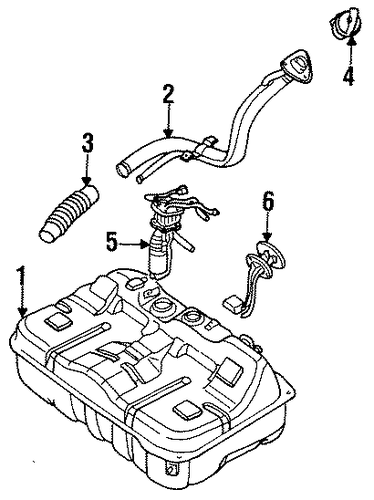 4
2
3
6
5
1