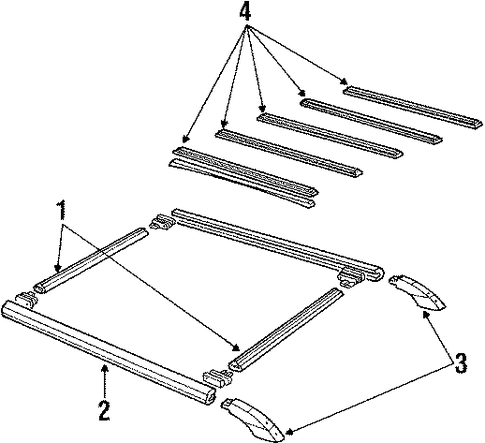 4
1
3
2