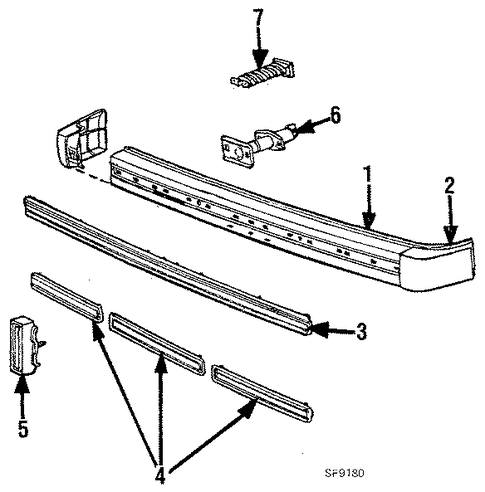 7
6
1
2
3
5
4
SF9180