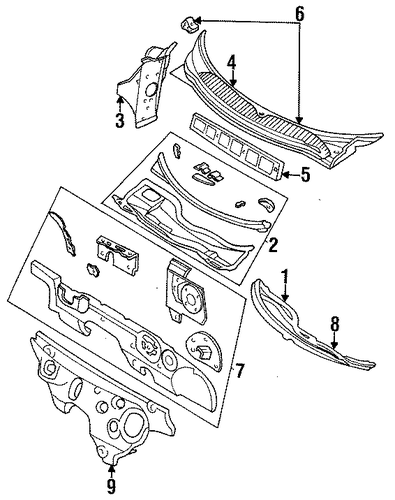 6
4
3
5
2
1
8
7
9