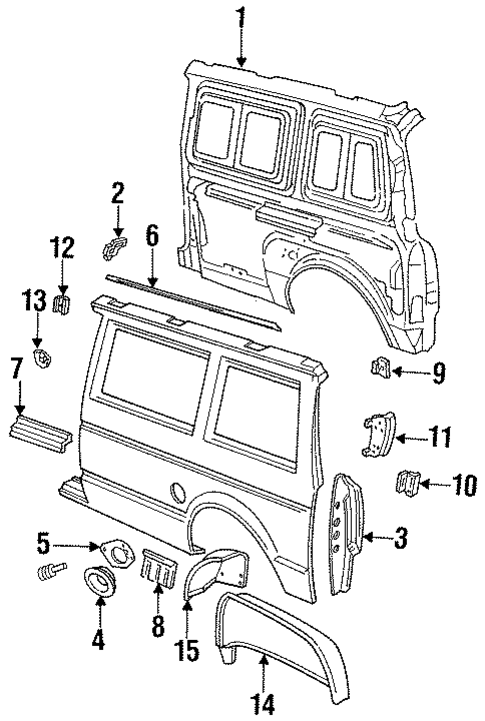 1
2
6
12
13
7
9
11
10
3
5
4
8
15
14