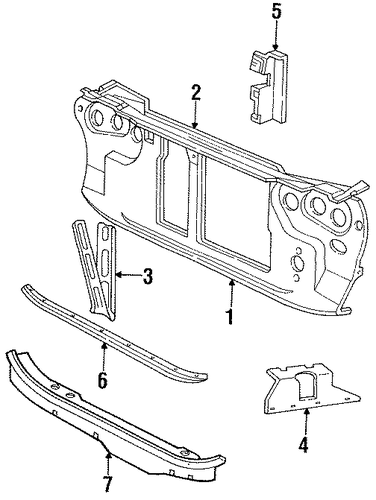 5
2
3
1
6
4
7