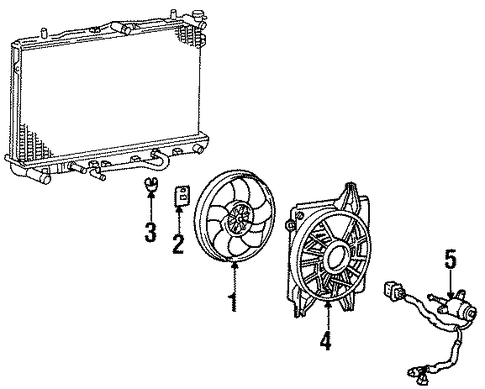 3
2
1
4
5