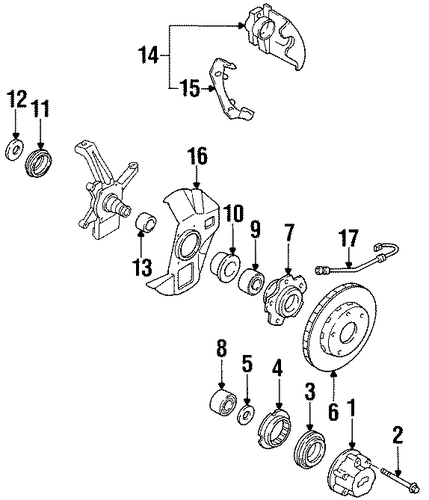 14
15
12
11
16
10
9
7
17
13
8
5
4
3
6
1
2