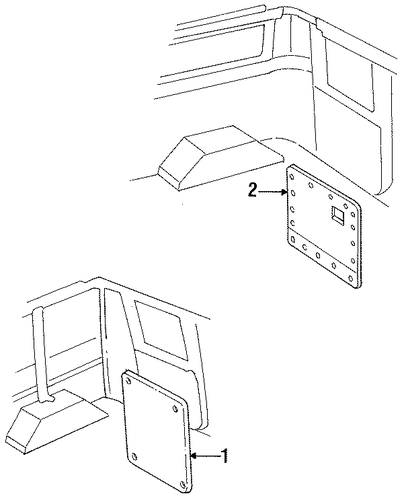 2

1