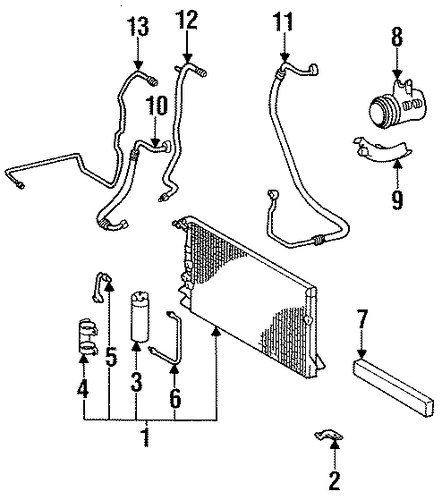 13
12
11
8
10
9
7
5
4
3
6
1
2