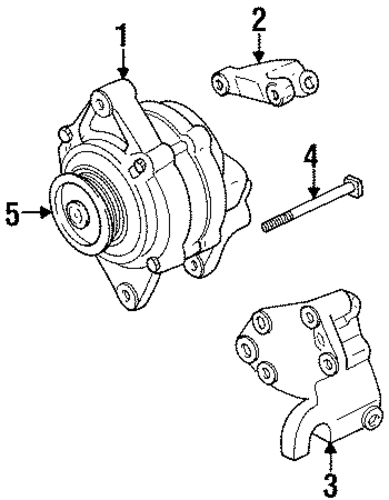 1
2
4
5
3