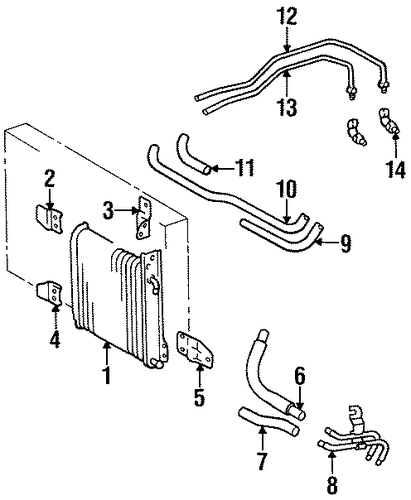 12
13
14
11
10
9
2
3
4
1
5
6
7
8