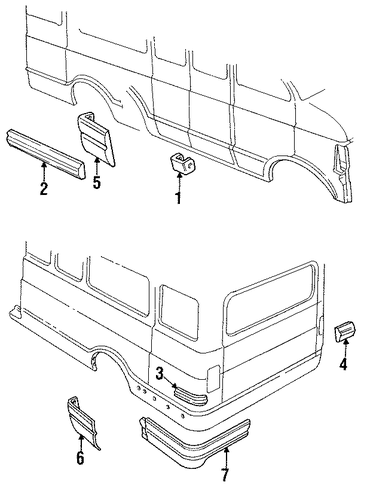 2
5
1
3
4
6
7