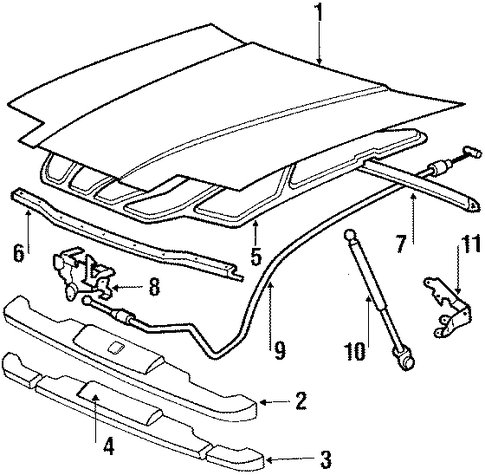 1
6
5
7
11
8
9
10
2
4
3