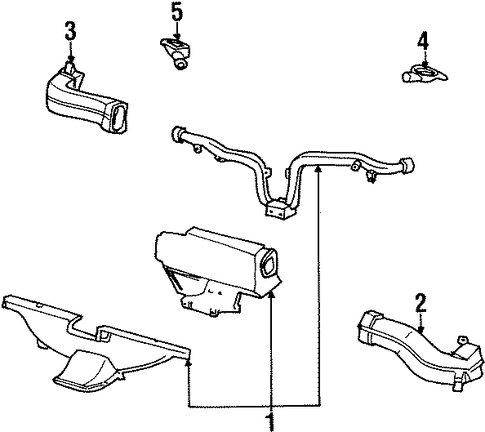 3
5
4
2
1