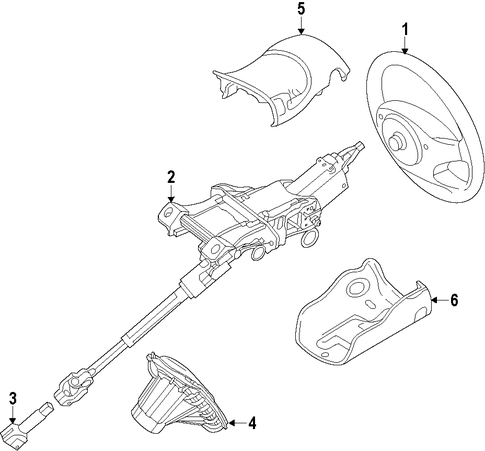 5
1
2
6
3
4