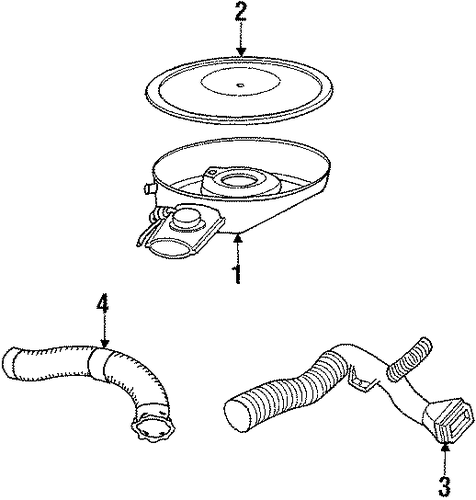 2

1

4

3