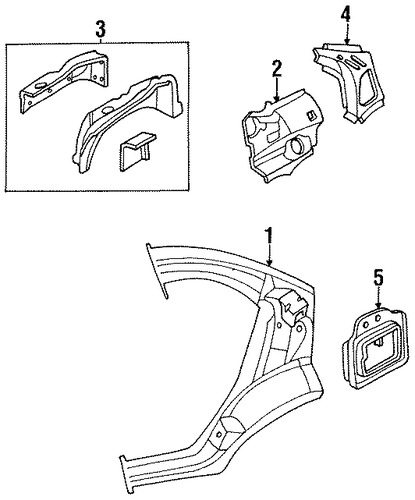 3
2
4
1
5