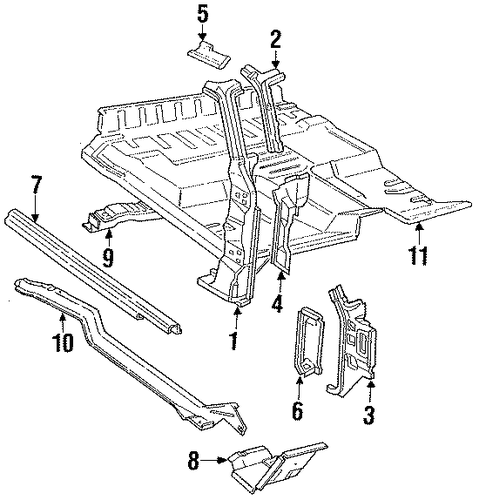 5
2
7
9
11
4
1
10
6
3
8