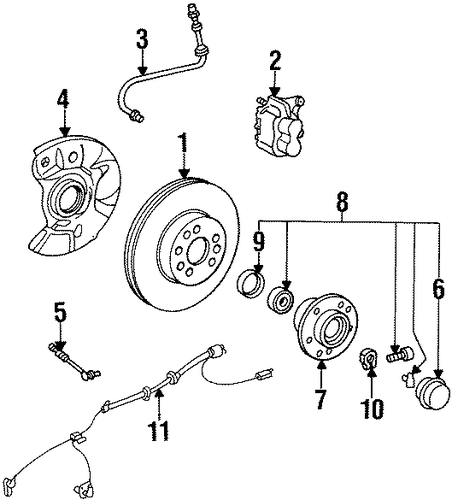 3
2
4
1
8
9
6
5
7
10
11