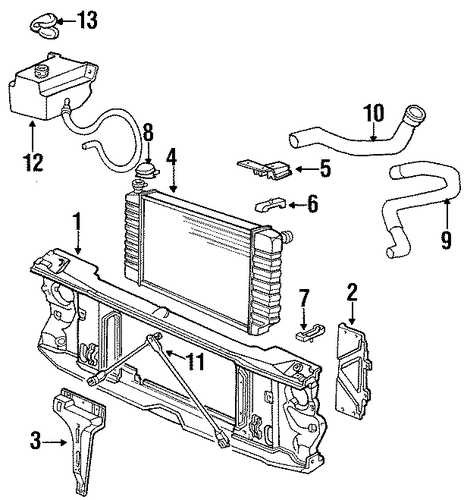 13
12
8
4
10
5
6
9
1
7
2
11
3