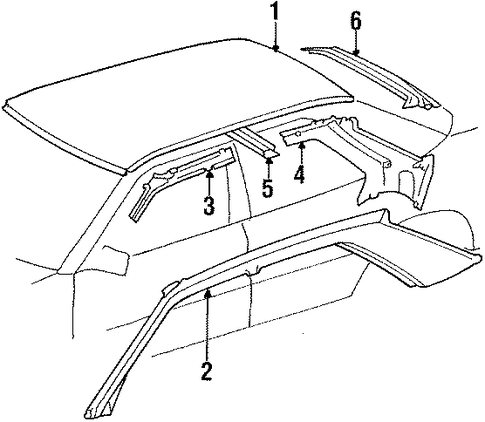 1
6
3
5
4
2