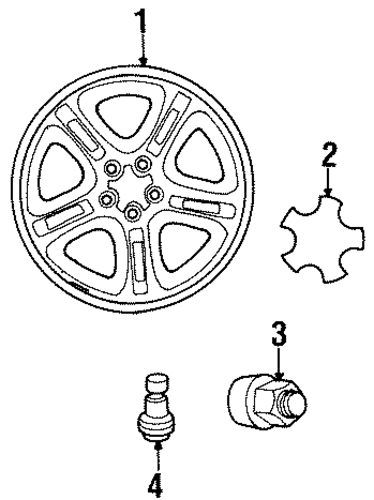 1
2
3
4