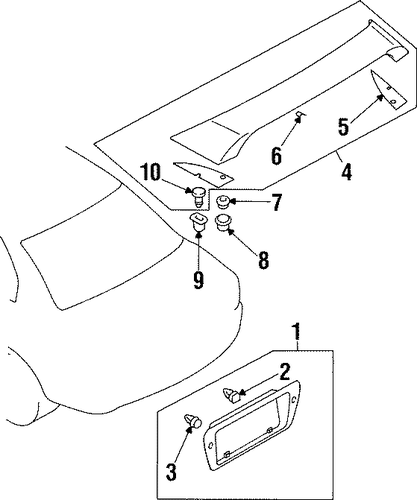 5
6
4
10
7
8
9
1
2
3