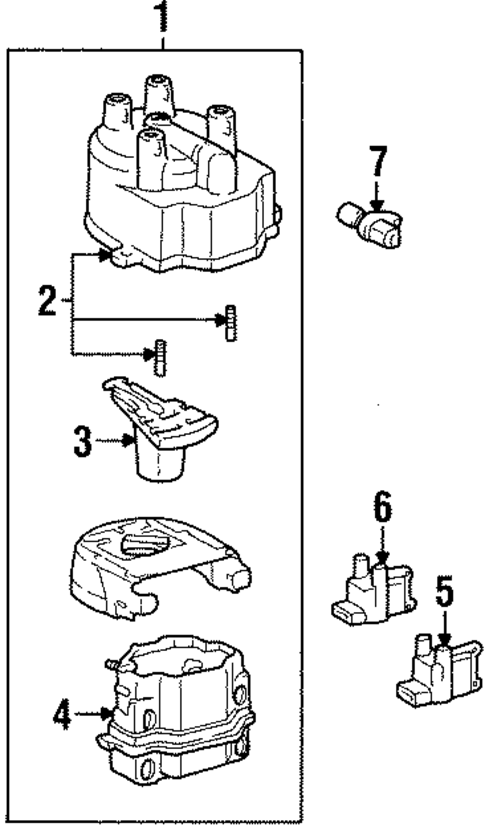 1
7
2
3
6
5
4