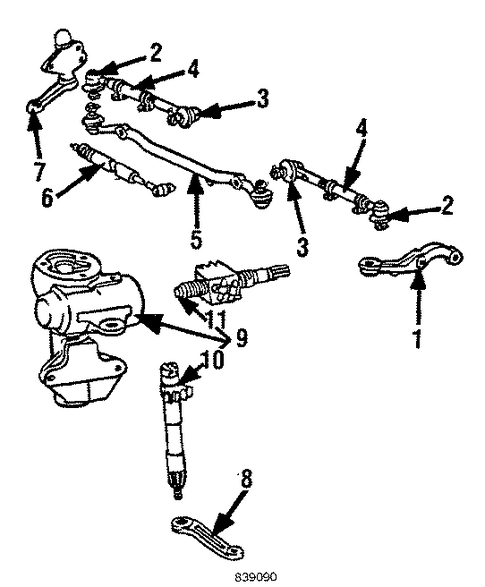 2
4
3
7
6
5
4
3
2
1
11
9
10
8
839090