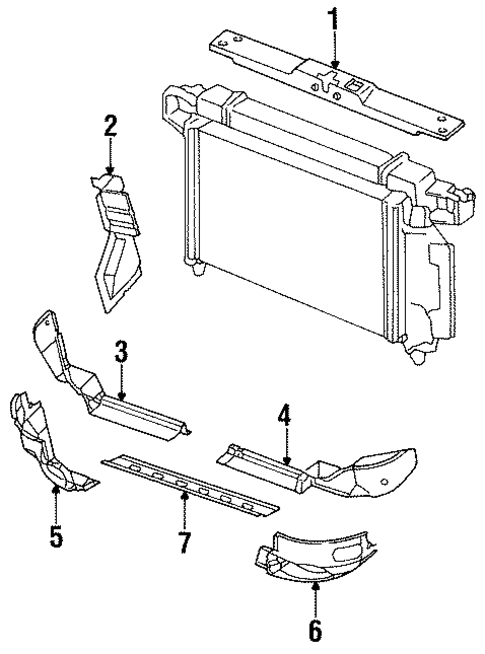 1
2
3
4
5
7
6