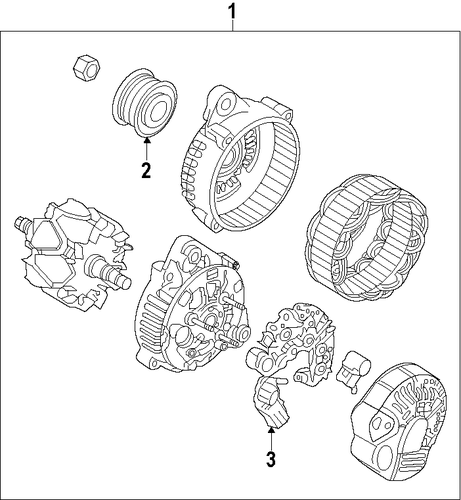 1

2

3