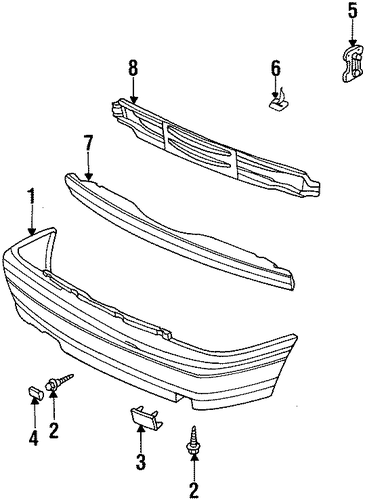 5
8
6
7
1
4
2
3
2