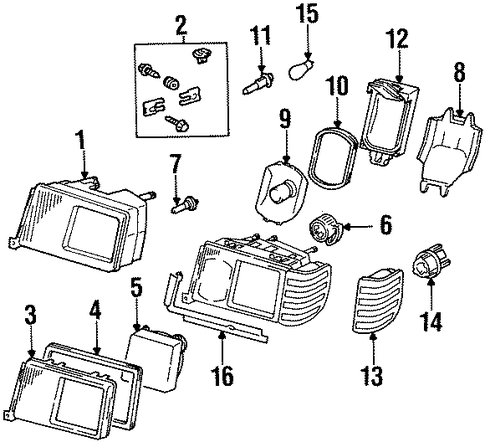 2
11
15
12
10
8
9
1
7
6
5
3
4
16
13
14