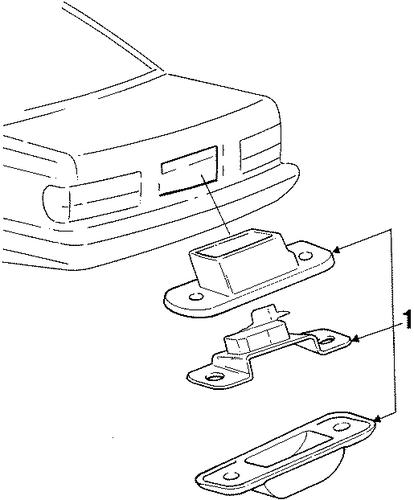 1