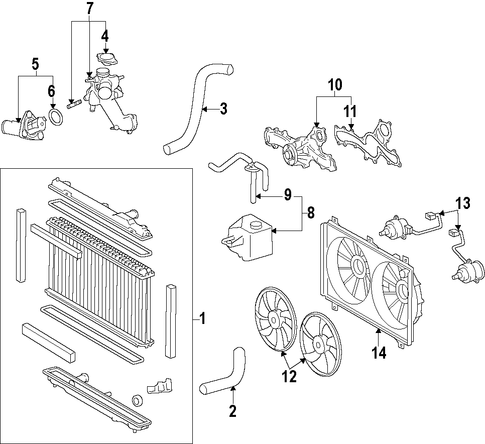 7
4
5
6
3
10
11
9
8
13
1
14
12
2