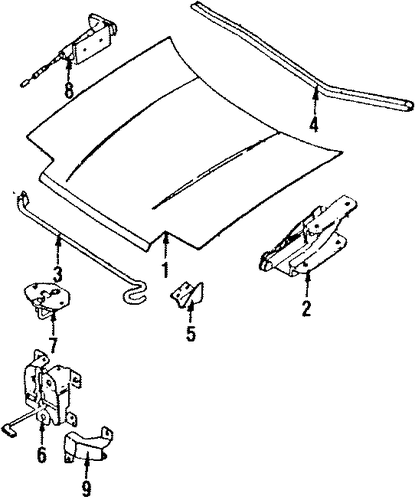 8
4
3
1
2
7
5
6
9