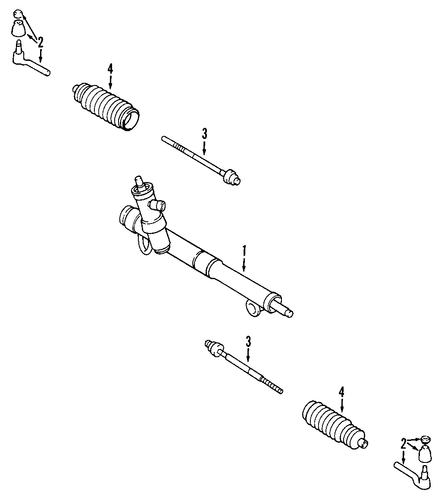 2
4
3
1
3
4
2