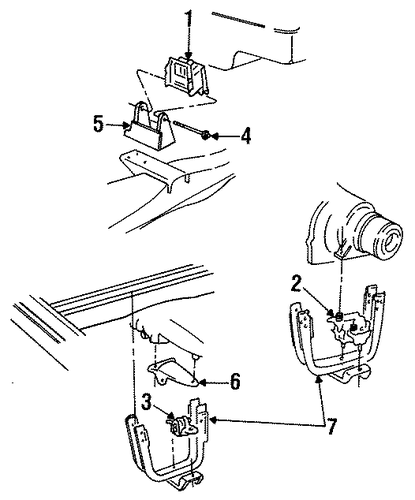 1
5
4
2
6
3
7