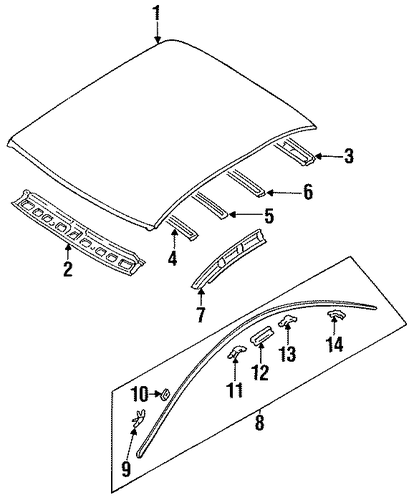 1
3
6
5
2
4
7
14
13
12
11
10
8
9