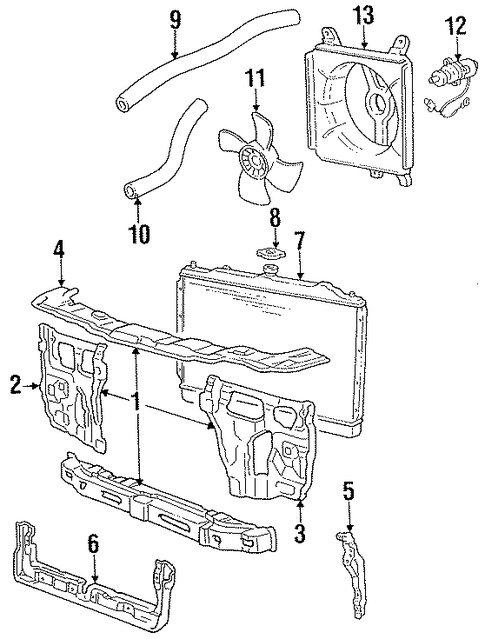 9
13
12
11
10
8
7
4
2
1
3
5
6