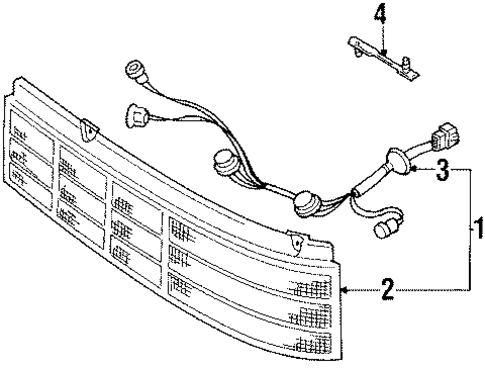 4
3
1
2