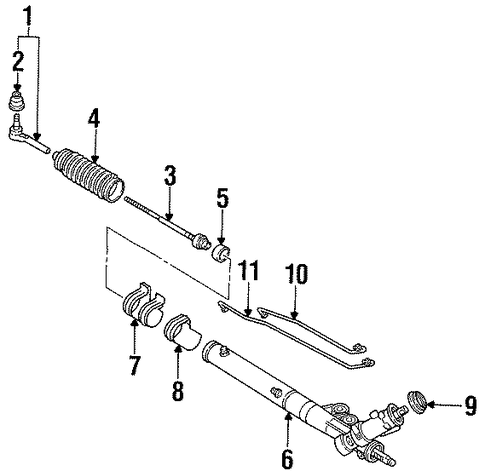 1
2
4
3
5
11
10
7
8
9
6