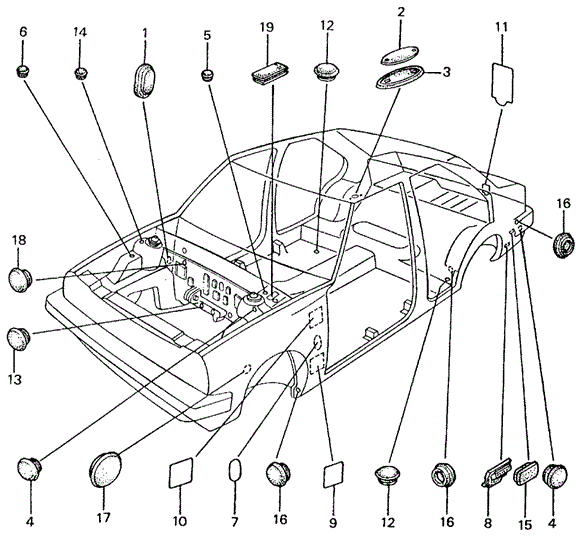 6
14
1
5
19
12
2
3
11
16
18
13
4
17
10
7
16
9
12
16
8
15
4