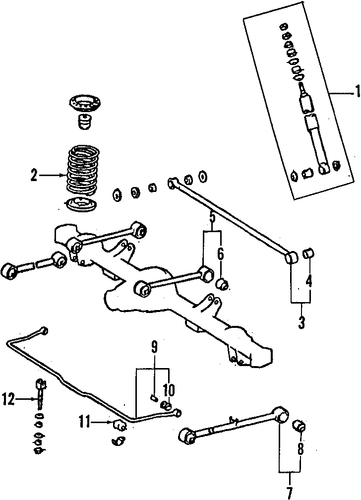 1
2
5
6
4
3
9
10
12
11
8
7