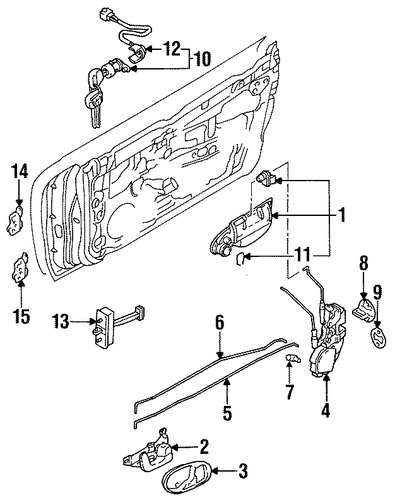 12
10
14
1
11
8
9
15
13
6
7
5
4
2
3