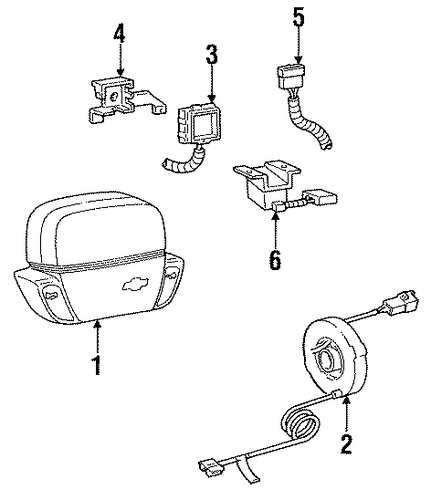 4
3
5
6
1
2