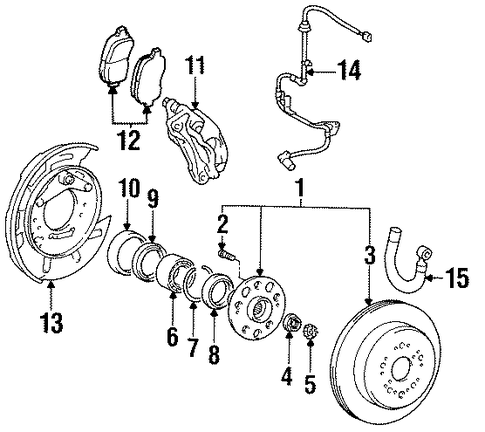 11
14
12
1
10
9
2
3
15
13
6
7
8
4
5