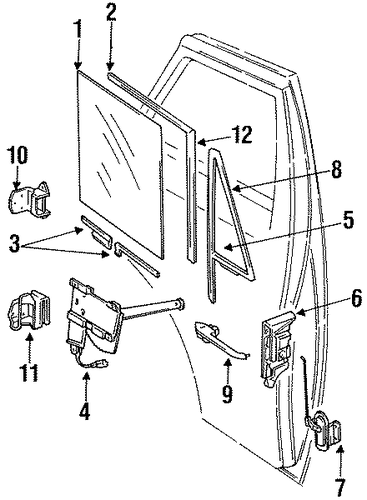 1
2
12
10
8
5
3
6
11
4
9
7