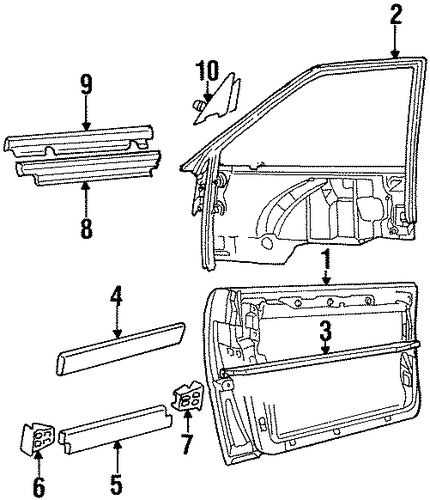 2
10
9
8
1
4
3
7
6
5