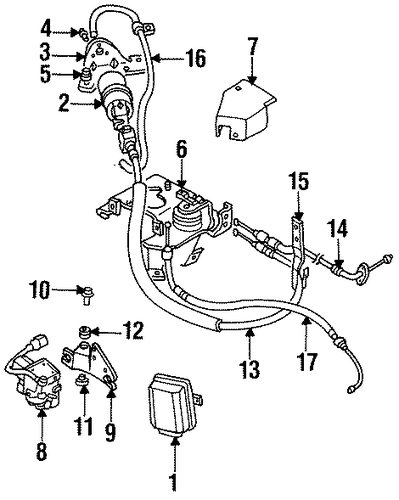 4
3
5
2
16
7
6
15
14
10
12
13
17
11
9
8
1