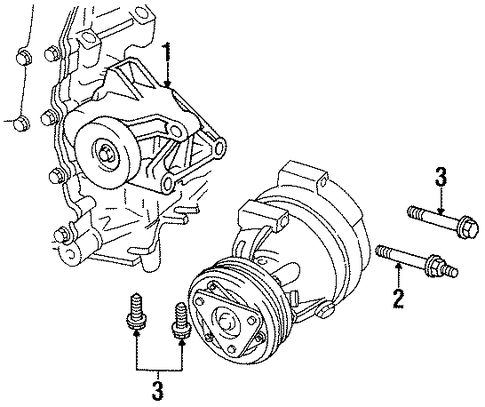 1
3
2
3