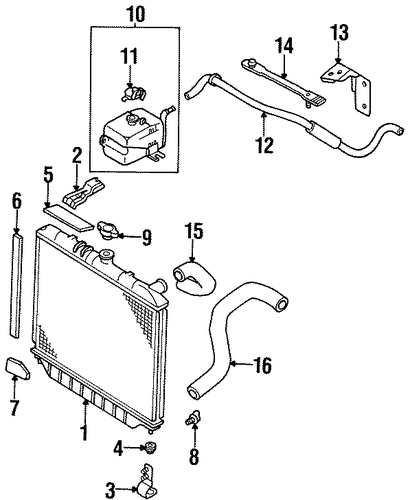 10
11
14
13
12
2
5
6
9
15
16
7
1
4
8
3